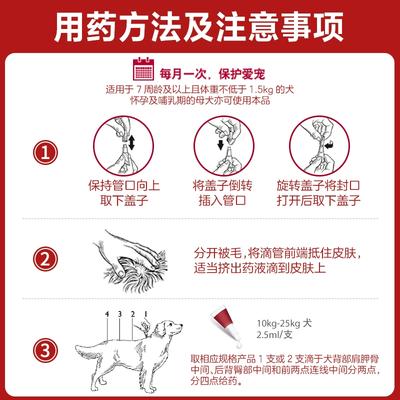 用药方法及注意事项

每月一次，保护爱宠
适用于 7 周龄及以上且体重不低于 1.5kg 的犬
怀孕及哺乳期的母犬亦可使用本品

1

保持管口向上
取下盖子

将盖子倒转
插入管口

旋转盖子将封口
打开后取下盖子

2

分开被毛，将滴管前端抵住皮肤，
适当挤出药液滴到皮肤上

3

4 3 2 1

10kg-25kg 犬
2.5ml/支

取相应规格产品 1 支或 2 支滴于犬背部肩胛骨中间、后背臀部中间和前两点连线中间分两点，分四点给药。