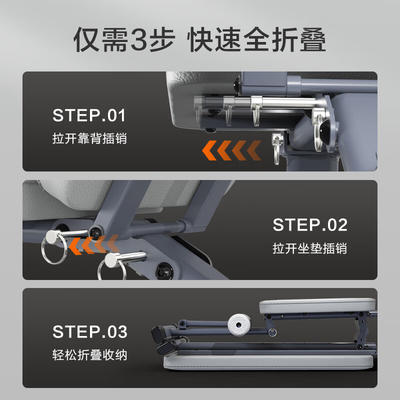 仅需3步 快速全折叠

STEP.01
拉开靠背插销

STEP.02
拉开坐垫插销

STEP.03
轻松折叠收纳