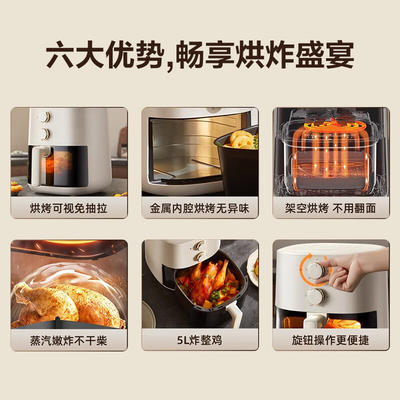 六大优势,畅享烘炸盛宴

烘烤可视免抽拉

金属内腔烘烤无异味

架空烘烤 不用翻面

蒸汽嫩炸不干柴

5L炸整鸡

旋钮操作更便捷