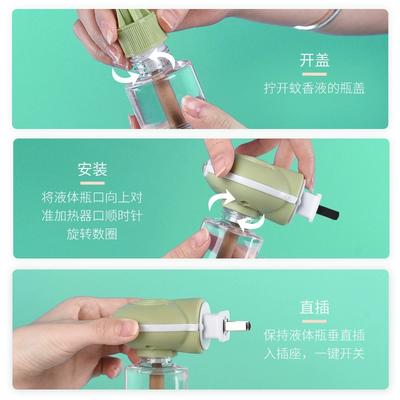 开盖

拧开蚊香液的瓶盖

安装

将液体瓶口向上对准加热器口顺时针旋转数圈

直插

保持液体瓶垂直插入插座，一键开关