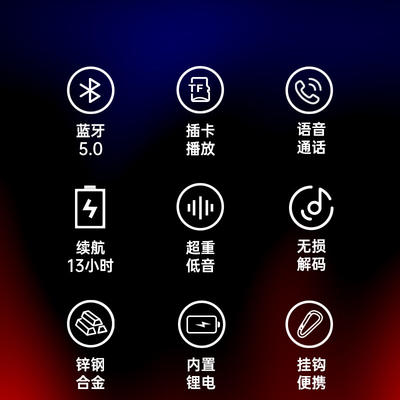 TF

蓝牙
5.0

插卡
播放

语音
通话

续航
13小时

超重
低音

无损
解码

锌钢
合金

内置
锂电

挂钩
便携