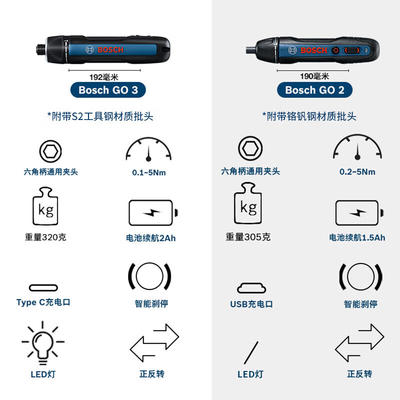 BOSCH

192毫米

Bosch GO 3

*附带S2工具钢材质批头

六角柄通用夹头

0.1~5Nm

kg

重量320克

电池续航2Ah

Type C充电口

智能刹停

LED灯

正反转

BOSCH

190毫米

Bosch GO 2

*附带铬钒钢材质批头

六角柄通用夹头

0.2~5Nm

kg

重量305克

电池续航1.5Ah

USB充电口

智能刹停

/

LED灯

正反转