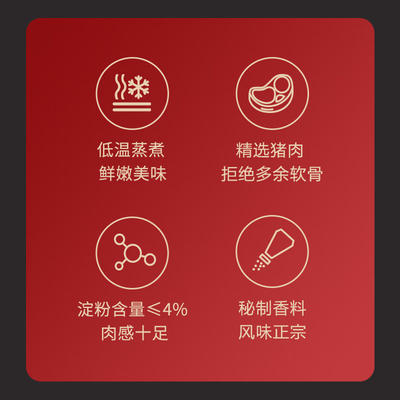 低温蒸煮
鲜嫩美味

精选猪肉
拒绝多余软骨

淀粉含量≤4%
肉感十足

秘制香料
风味正宗