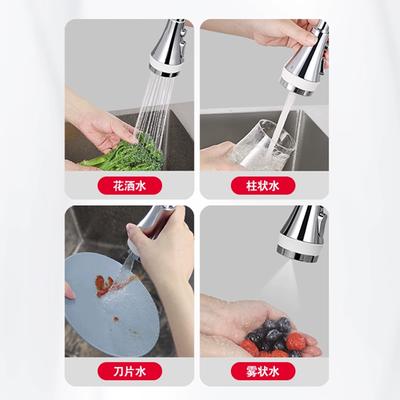 花洒水

柱状水

刀片水

雾状水