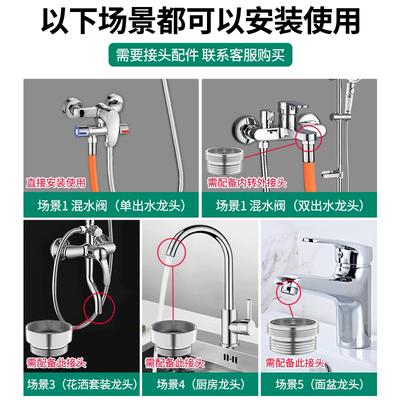 以下场景都可以安装使用

需要接头配件 联系客服购买

直接安装使用

场景1 混水阀（单出水龙头）

需配备内转外接头

场景1 混水阀（双出水龙头）

需配备此接头

场景3（花洒套装龙头）

需配备此接头

场景4（厨房龙头）

需配备此接头

场景5（面盆龙头）