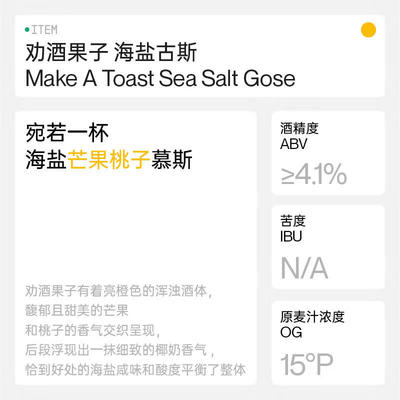 • ITEM

劝酒果子 海盐古斯
Make A Toast Sea Salt Gose

宛若一杯
海盐芒果桃子慕斯

劝酒果子有着亮橙色的浑浊酒体，
馥郁且甜美的芒果
和桃子的香气交织呈现，
后段浮现出一抹细致的椰奶香气，
恰到好处的海盐咸味和酸度平衡了整体

酒精度
ABV
≥4.1%

苦度
IBU
N/A

原麦汁浓度
OG
15°P