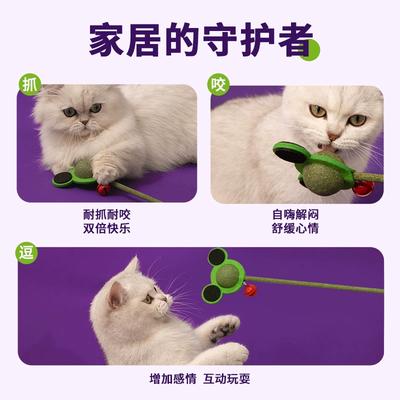 家居的守护者

抓

耐抓耐咬
双倍快乐

咬

自嗨解闷
舒缓心情

逗

增加感情 互动玩耍