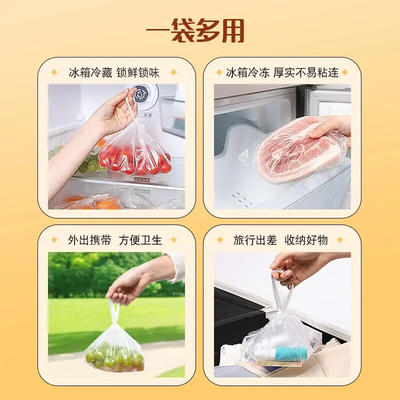 一袋多用

冰箱冷藏 锁鲜锁味

冰箱冷冻 厚实不易粘连

外出携带 方便卫生

旅行出差 收纳好物