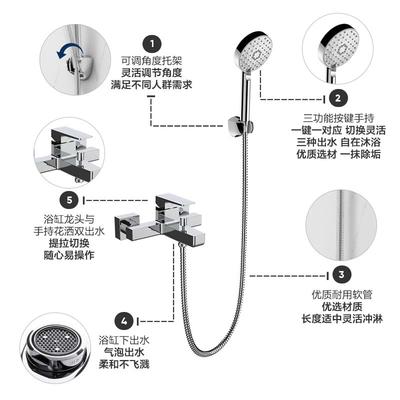 1
可调角度托架
灵活调节角度
满足不同人群需求

2
三功能按键手持
一键一对应 切换灵活
三种出水 自在沐浴
优质选材 一抹除垢

5
浴缸龙头与
手持花洒双出水
提拉切换
随心易操作

3
优质耐用软管
优选材质
长度适中灵活冲淋

4
浴缸下出水
气泡出水
柔和不飞溅