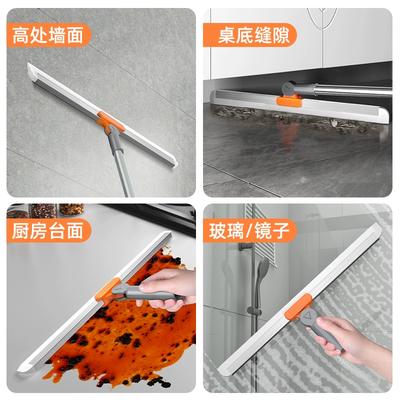 高处墙面

桌底缝隙

厨房台面

玻璃/镜子