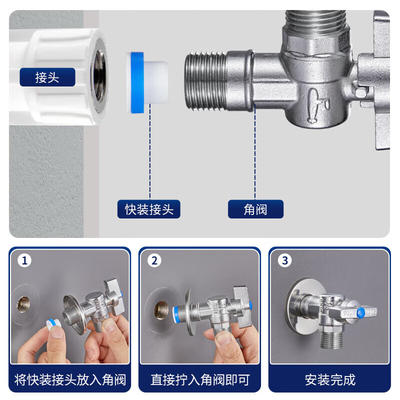 接头

快装接头

角阀

1

将快装接头放入角阀

2

直接拧入角阀即可

3

安装完成