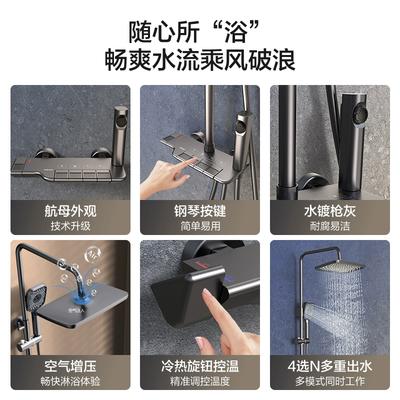 随心所“浴”
畅爽水流乘风破浪

航母外观
技术升级

钢琴按键
简单易用

水镀枪灰
耐腐易洁

空气增压
畅快淋浴体验

冷热旋钮控温
精准调控温度

4选N多重出水
多模式同时工作