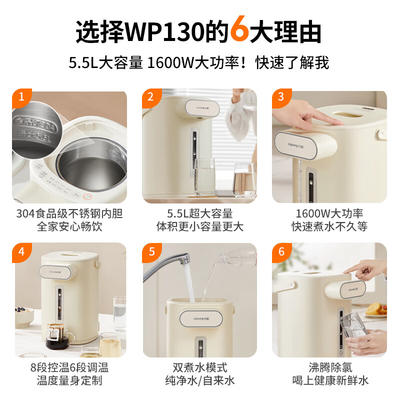 选择WP130的6大理由

5.5L大容量 1600W大功率！快速了解我

1
304食品级不锈钢内胆
全家安心畅饮

2
5.5L超大容量
体积更小容量更大

3
1600W大功率
快速煮水不久等

4
8段控温6段调温
温度量身定制

5
双煮水模式
纯净水/自来水

6
沸腾除氯
喝上健康新鲜水