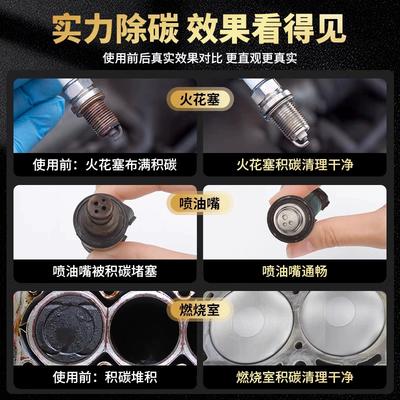 实力除碳 效果看得见
使用前后真实效果对比 更直观更真实

火花塞
使用前：火花塞布满积碳
火花塞积碳清理干净

喷油嘴
喷油嘴被积碳堵塞
喷油嘴通畅

燃烧室
使用前：积碳堆积
燃烧室积碳清理干净