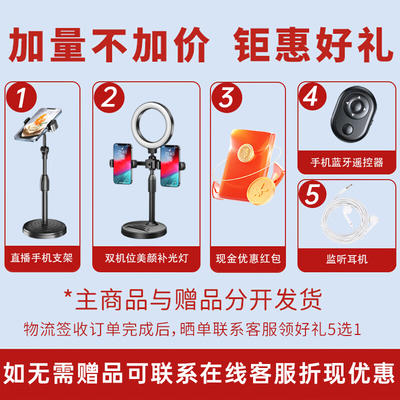 加量不加价 钜惠好礼

1
直播手机支架

2
双机位美颜补光灯

3
现金优惠红包

4
手机蓝牙遥控器

5
监听耳机

*主商品与赠品分开发货

物流签收订单完成后，晒单联系客服领好礼5选1

如无需赠品可联系在线客服折现优惠