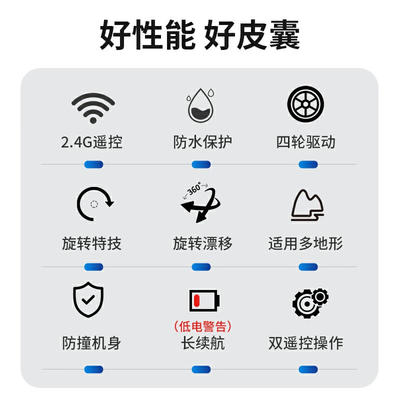 好性能 好皮囊

2.4G遥控

防水保护

四轮驱动

旋转特技

360°

旋转漂移

适用多地形

防撞机身

(低电警告)
长续航

双遥控操作