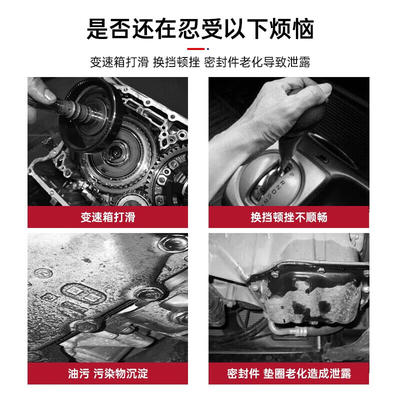 是否还在忍受以下烦恼

变速箱打滑 换挡顿挫 密封件老化导致泄露

变速箱打滑

换挡顿挫不顺畅

油污 污染物沉淀

密封件 垫圈老化造成泄露