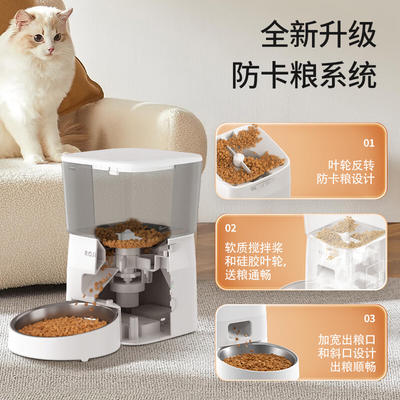 全新升级
防卡粮系统

01
叶轮反转
防卡粮设计

02
软质搅拌桨
和硅胶叶轮，
送粮通畅

03
加宽出粮口
和斜口设计
出粮顺畅