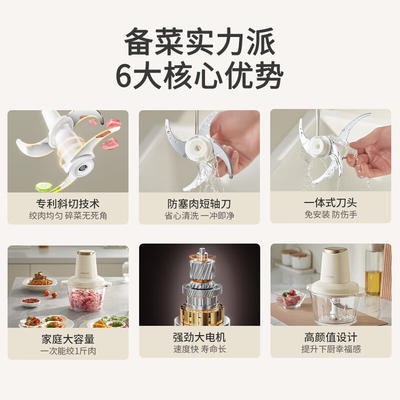 备菜实力派
6大核心优势

专利斜切技术
绞肉均匀 碎菜无死角

防塞肉短轴刀
省心清洗 一冲即净

一体式刀头
免安装 防伤手

家庭大容量
一次能绞1斤肉

强劲大电机
速度快 寿命长

高颜值设计
提升下厨幸福感