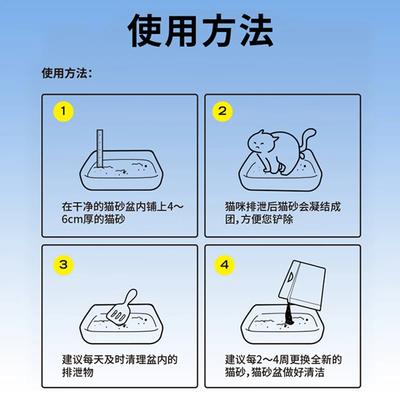 使用方法

使用方法：

1

在干净的猫砂盆内铺上4～6cm厚的猫砂

2

猫咪排泄后猫砂会凝结成团，方便您铲除

3

建议每天及时清理盆内的排泄物

4

建议每2～4周更换全新的猫砂，猫砂盆做好清洁