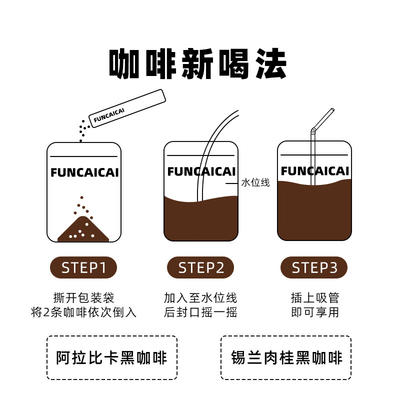 咖啡新喝法

FUNCAICAI

FUNCAICAI

FUNCAICAI

水位线

FUNCAICAI

STEP1

撕开包装袋
将2条咖啡依次倒入

STEP2

加入至水位线
后封口摇一摇

STEP3

插上吸管
即可享用

阿拉比卡黑咖啡

锡兰肉桂黑咖啡