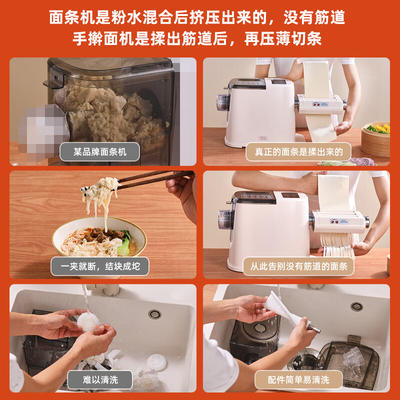 面条机是粉水混合后挤压出来的，没有筋道
手擀面机是揉出筋道后，再压薄切条

某品牌面条机

真正的面条是揉出来的

一夹就断，结块成坨

从此告别没有筋道的面条

难以清洗

配件简单易清洗