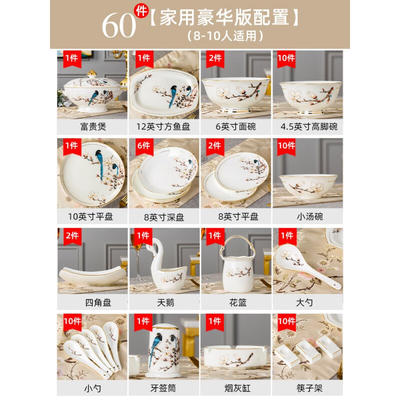 60件【家用豪华版配置】
(8-10人适用)

1件
富贵煲

1件
12英寸方鱼盘

2件
6英寸面碗

10件
4.5英寸高脚碗

1件
10英寸平盘

6件
8英寸深盘

2件
8英寸平盘

10件
小汤碗

2件
四角盘

1件
天鹅

1件
花篮

1件
大勺

10件
小勺

1件
牙签筒

1件
烟灰缸

10件
筷子架