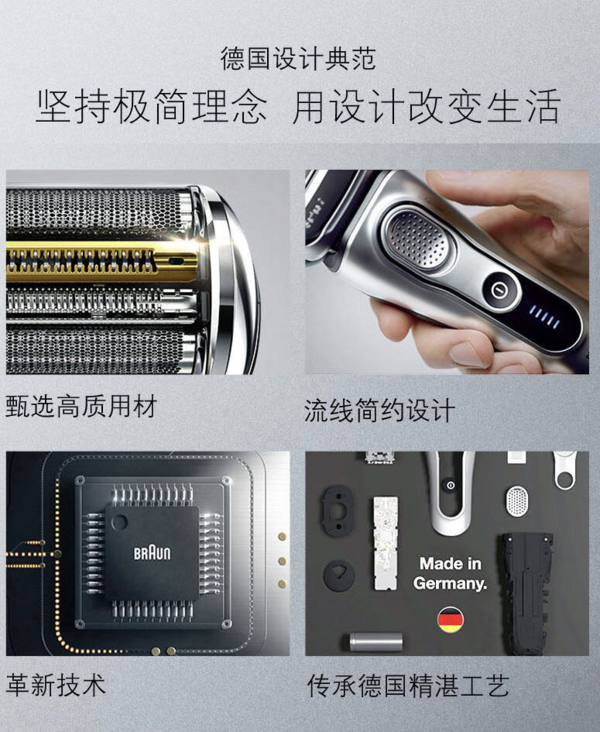 德国设计典范
坚持极简理念 用设计改变生活

甄选高质用材

流线简约设计

BRAUN

革新技术

Made in Germany.

传承德国精湛工艺