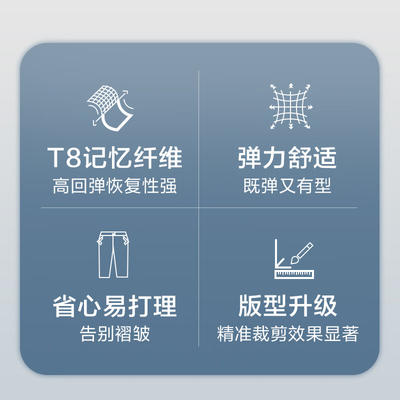 T8记忆纤维
高回弹恢复性强

弹力舒适
既弹又有型

省心易打理
告别褶皱

版型升级
精准裁剪效果显著