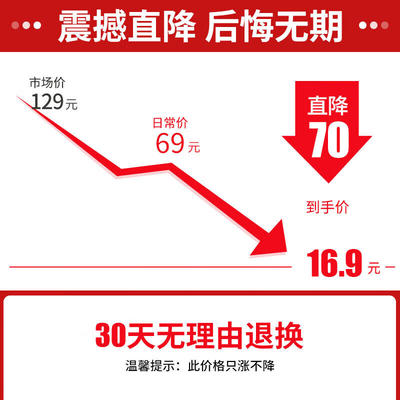 震撼直降 后悔无期

市场价
129元

日常价
69元

直降
70

到手价

16.9元

30天无理由退换

温馨提示：此价格只涨不降