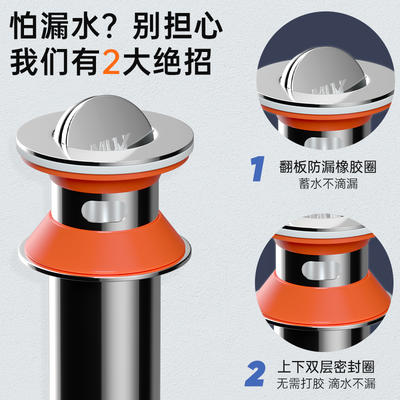 怕漏水？别担心
我们有2大绝招

1 翻板防漏橡胶圈
蓄水不滴漏

2 上下双层密封圈
无需打胶 滴水不漏