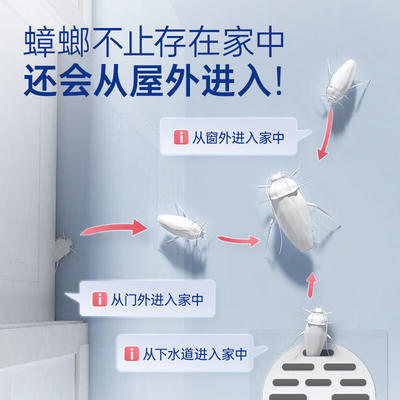 蟑螂不止存在家中
还会从屋外进入！

i 从窗外进入家中

i 从门外进入家中

i 从下水道进入家中