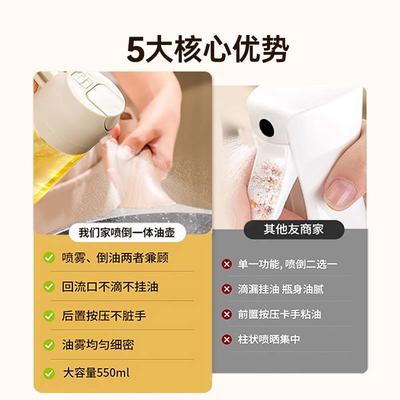 5大核心优势

我们家喷倒一体油壶

喷雾、倒油两者兼顾

回流口不滴不挂油

后置按压不脏手

油雾均匀细密

大容量550ml

其他友商家

单一功能, 喷倒二选一

滴漏挂油 瓶身油腻

前置按压卡手粘油

柱状喷晒集中