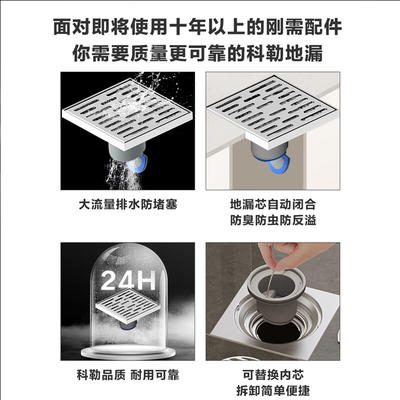 面对即将使用十年以上的刚需配件
你需要质量更可靠的科勒地漏

大流量排水防堵塞

地漏芯自动闭合
防臭防虫防反溢

24H

科勒品质 耐用可靠

可替换内芯
拆卸简单便捷