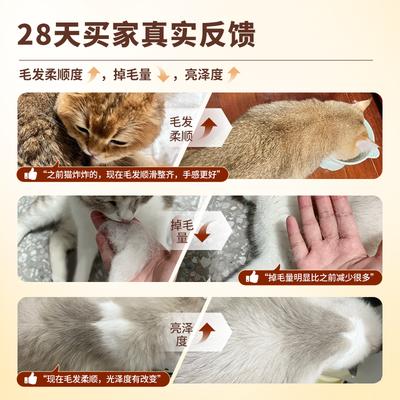 28天买家真实反馈

毛发柔顺度，掉毛量，亮泽度

毛发柔顺

“之前猫炸炸的，现在毛发顺滑整齐，手感更好”

掉毛量

“掉毛量明显比之前减少很多”

亮泽度

“现在毛发柔顺，光泽度有改变”