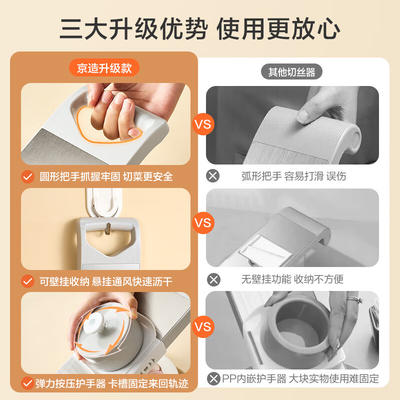 三大升级优势 使用更放心

京造升级款

圆形把手抓握牢固 切菜更安全

可壁挂收纳 悬挂通风快速沥干

弹力按压护手器 卡槽固定来回轨迹

VS

VS

VS

其他切丝器

弧形把手 容易打滑 误伤

无壁挂功能 收纳不方便

PP内嵌护手器 大块实物使用难固定