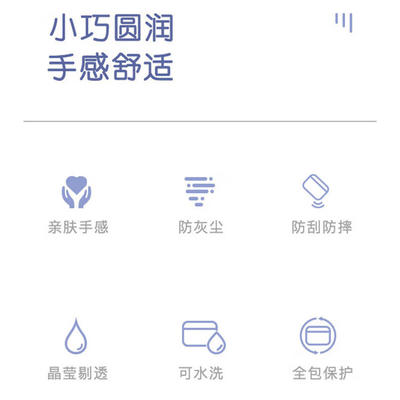 小巧圆润
手感舒适

亲肤手感

防灰尘

防刮防摔

晶莹剔透

可水洗

全包保护