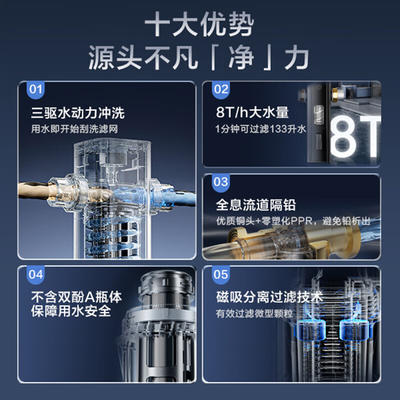 十大优势
源头不凡「净」力

01
三驱水动力冲洗
用水即开始刮洗滤网

02
8T/h大水量
1分钟可过滤133升水
8T

03
全息流道隔铅
优质铜头+零塑化PPR，避免铅析出

04
不含双酚A瓶体
保障用水安全

05
磁吸分离过滤技术
有效过滤微型颗粒