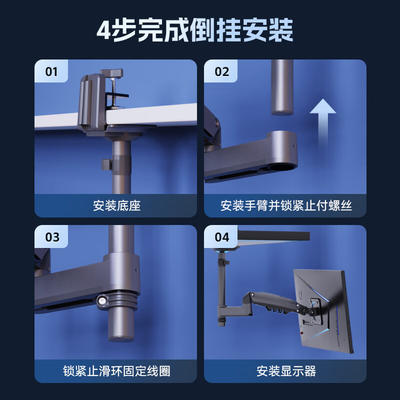 4步完成倒挂安装

01

安装底座

02

安装手臂并锁紧止付螺丝

03

锁紧止滑环固定线圈

04

安装显示器