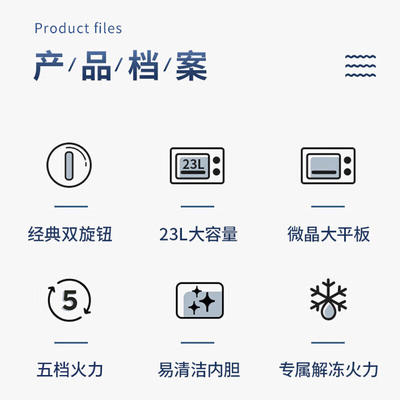 Product files

产/品/档/案

23L

经典双旋钮

23L大容量

微晶大平板

5

五档火力

易清洁内胆

专属解冻火力