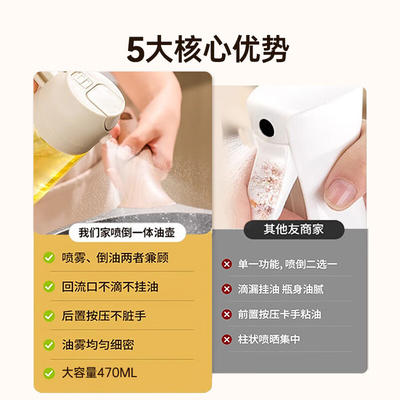 5大核心优势

我们家喷倒一体油壶

喷雾、倒油两者兼顾

回流口不滴不挂油

后置按压不脏手

油雾均匀细密

大容量470ML

其他友商家

单一功能, 喷倒二选一

滴漏挂油 瓶身油腻

前置按压卡手粘油

柱状喷晒集中