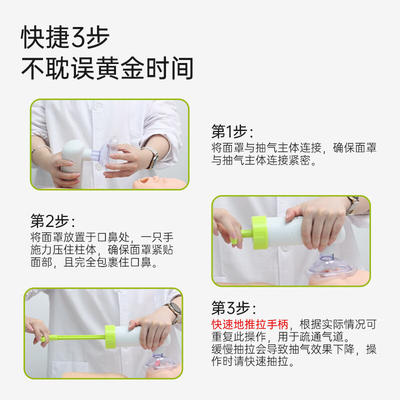 快捷3步
不耽误黄金时间

第1步：
将面罩与抽气主体连接，确保面罩与抽气主体连接紧密。

第2步：
将面罩放置于口鼻处，一只手施力压住柱体，确保面罩紧贴面部，且完全包裹住口鼻。

第3步：
快速地推拉手柄，根据实际情况可重复此操作，用于疏通气道。
缓慢抽拉会导致抽气效果下降，操作时请快速抽拉。