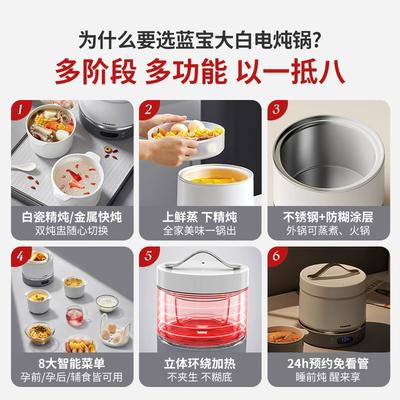 为什么要选蓝宝大白电炖锅?
多阶段 多功能 以一抵八

1
白瓷精炖/金属快炖
双炖盅随心切换

2
上鲜蒸 下精炖
全家美味一锅出

3
不锈钢+防糊涂层
外锅可蒸煮、火锅

4
8大智能菜单
孕前/孕后/辅食皆可用

5
立体环绕加热
不夹生 不糊底

6
24h预约免看管
睡前炖 醒来享