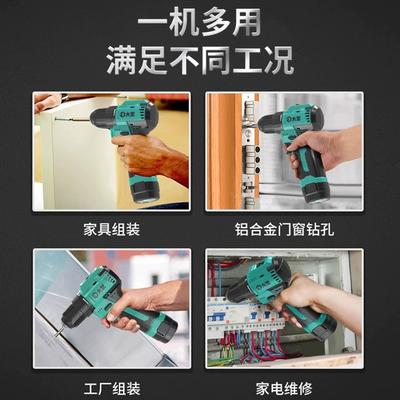 一机多用
满足不同工况

家具组装

铝合金门窗钻孔

工厂组装

家电维修