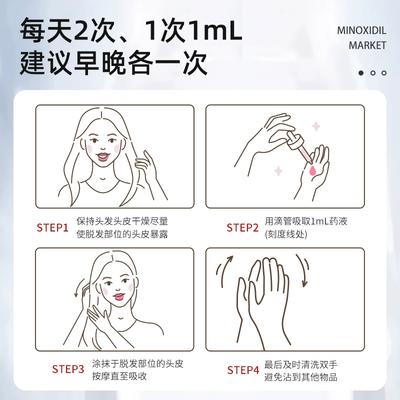 每天2次、1次1mL
建议早晚各一次

MINOXIDIL
MARKET

STEP1 保持头发头皮干燥尽量使脱发部位的头皮暴露

STEP2 用滴管吸取1mL药液(刻度线处)

STEP3 涂抹于脱发部位的头皮按摩直至吸收

STEP4 最后及时清洗双手避免沾到其他物品