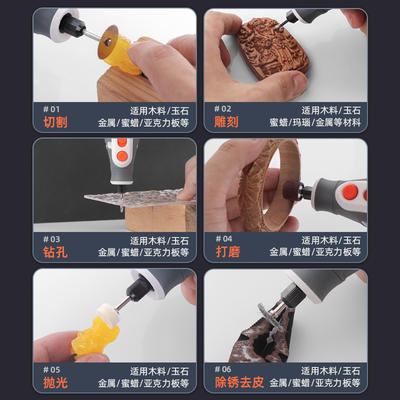 # 01
切割
适用木料/玉石
金属/蜜蜡/亚克力板等

# 02
雕刻
适用木料/玉石
蜜蜡/玛瑙/金属等材料

# 03
钻孔
适用木料/玉石
金属/蜜蜡/亚克力板等

# 04
打磨
适用木料/玉石
金属/蜜蜡/亚克力板等

# 05
抛光
适用木料/玉石
金属/蜜蜡/亚克力板等

# 06
除锈去皮
适用木料/玉石
金属/蜜蜡/亚克力板等