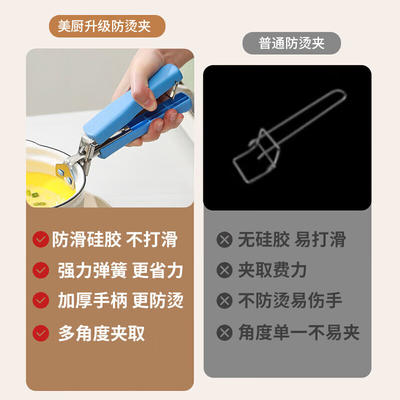 美厨升级防烫夹

防滑硅胶 不打滑
强力弹簧 更省力
加厚手柄 更防烫
多角度夹取

普通防烫夹

无硅胶 易打滑
夹取费力
不防烫易伤手
角度单一不易夹