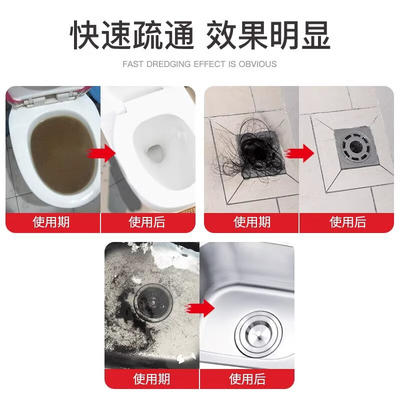 快速疏通 效果明显

FAST DREDGING EFFECT IS OBVIOUS

使用期

使用后

使用期

使用后

使用期

使用后