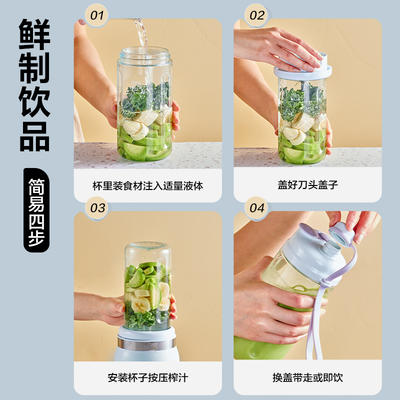 鲜制饮品

简易四步

01

杯里装食材注入适量液体

02

盖好刀头盖子

03

安装杯子按压榨汁

04

换盖带走或即饮