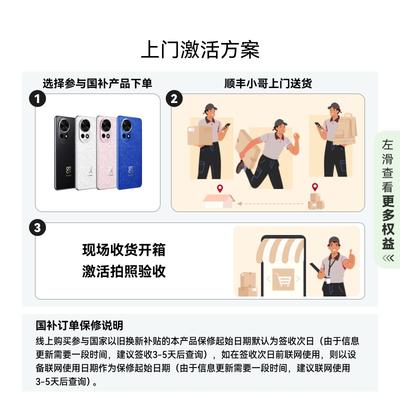 上门激活方案

选择参与国补产品下单

1

顺丰小哥上门送货

2

3

现场收货开箱
激活拍照验收

左滑查看更多权益
<<<

国补订单保修说明
线上购买参与国家以旧换新补贴的本产品保修起始日期默认为签收次日（由于信息更新需要一段时间，建议签收3-5天后查询），如在签收次日前联网使用，则以设备联网使用日期作为保修起始日期（由于信息更新需要一段时间，建议联网使用3-5天后查询）。